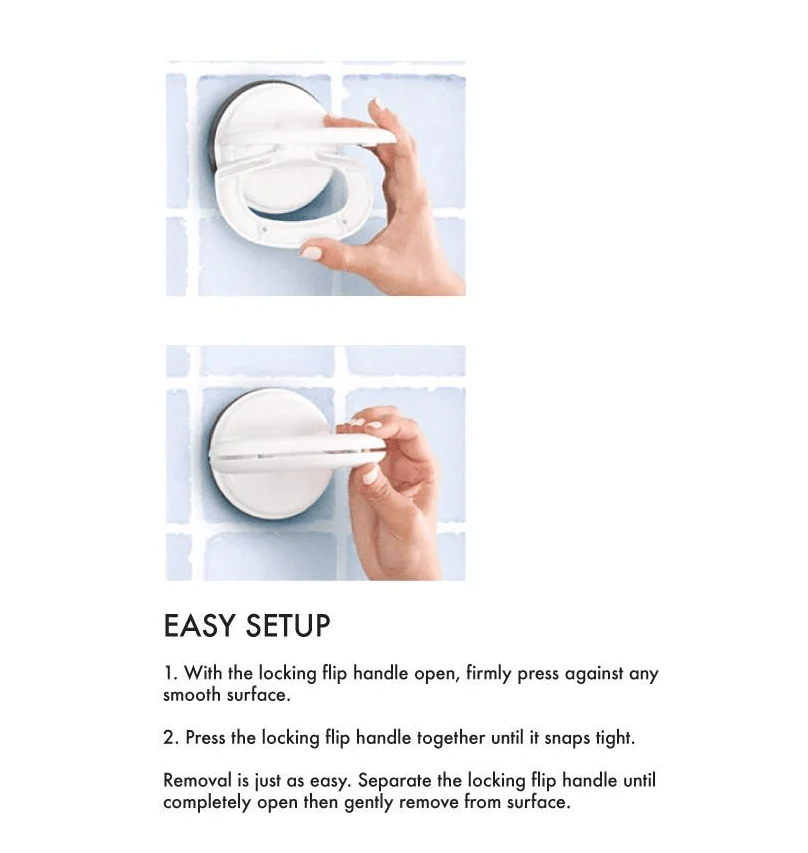 EASY SETUP

1. With the locking flip handle open, firmly press against any smooth surface.

2. Press the locking flip handle together until it snaps tight.

Removal is just as easy. Separate the locking flip handle until completely open then gently remove from surface.